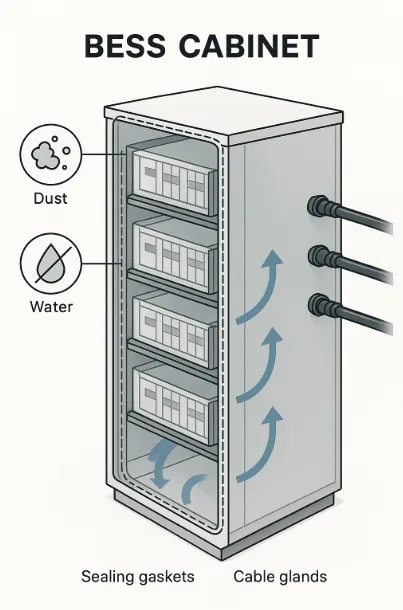 BESS CABINET

Dust

Water

Sealing gaskets

Cable glands