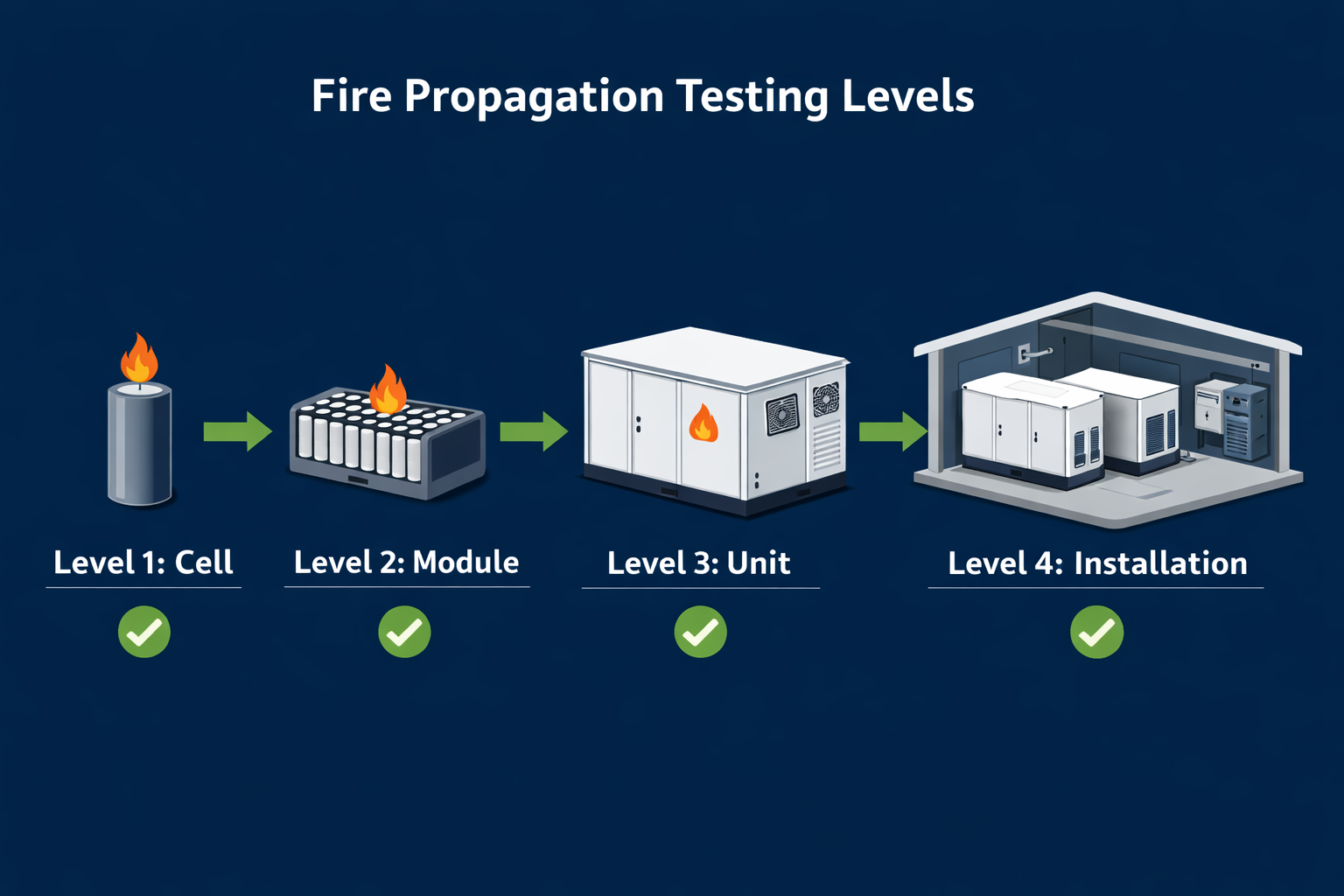 Fire Propagation Testing Levels

Level 1: Cell

Level 2: Module

Level 3: Unit

Level 4: Installation