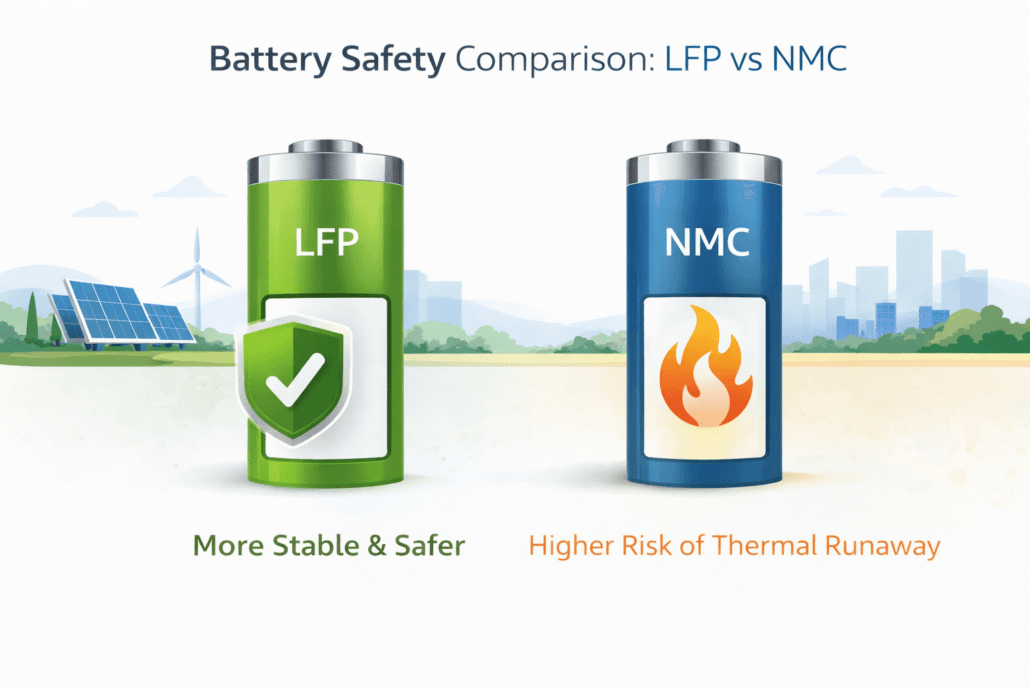 Battery Safety Comparison: LFP vs NMC

LFP

NMC

More Stable & Safer

Higher Risk of Thermal Runaway