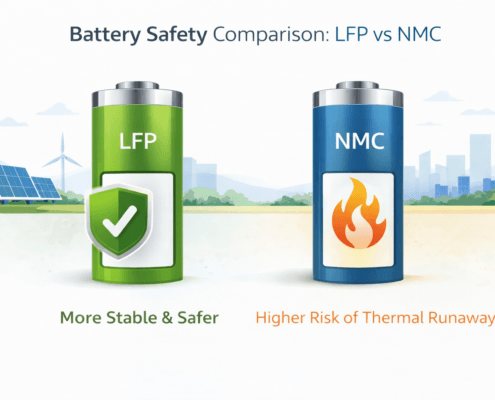 Battery Safety Comparison: LFP vs NMC

LFP

NMC

More Stable & Safer

Higher Risk of Thermal Runaway