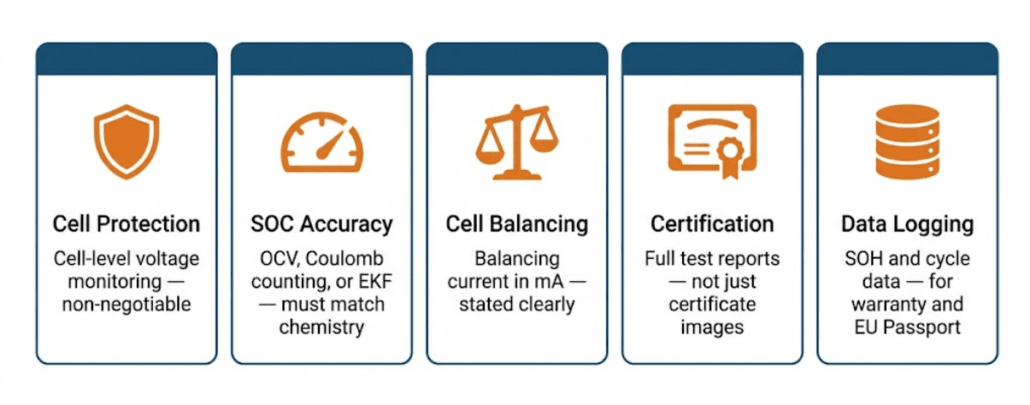 Cell Protection
Cell-level voltage monitoring — non-negotiable

SOC Accuracy
OCV, Coulomb counting, or EKF — must match chemistry

Cell Balancing
Balancing current in mA — stated clearly

Certification
Full test reports — not just certificate images

Data Logging
SOH and cycle data — for warranty and EU Passport